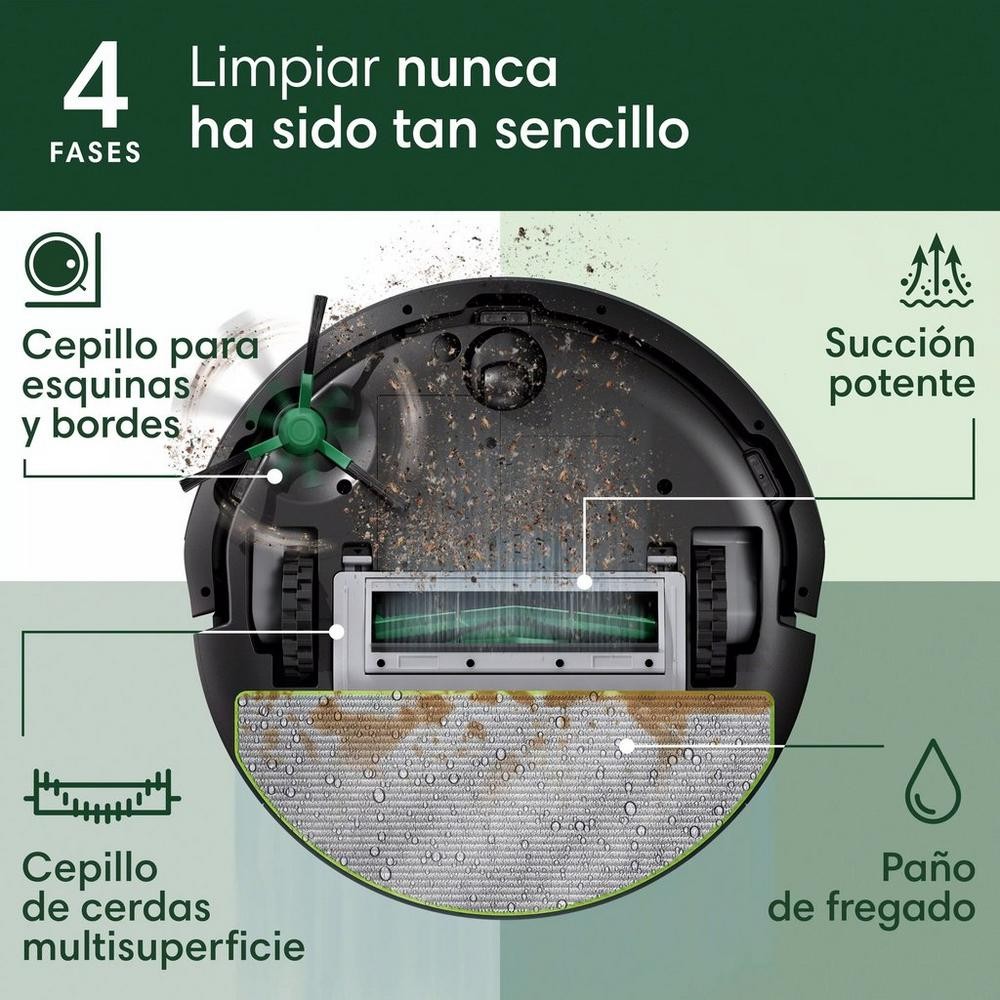 4 FASES

Limpiar nunca ha sido tan sencillo

Cepillo para esquinas y bordes

Succión potente

Cepillo de cerdas multisuperficie

Paño de fregado