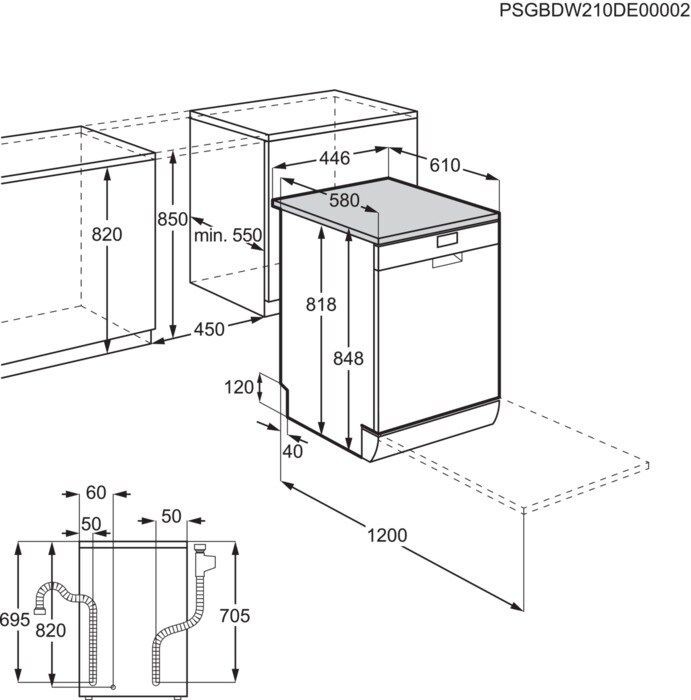 PSGBDW210DE00002

446
610
580
820
850
min. 550
818
848
450
120
40
1200

60
50
50
695
820
705