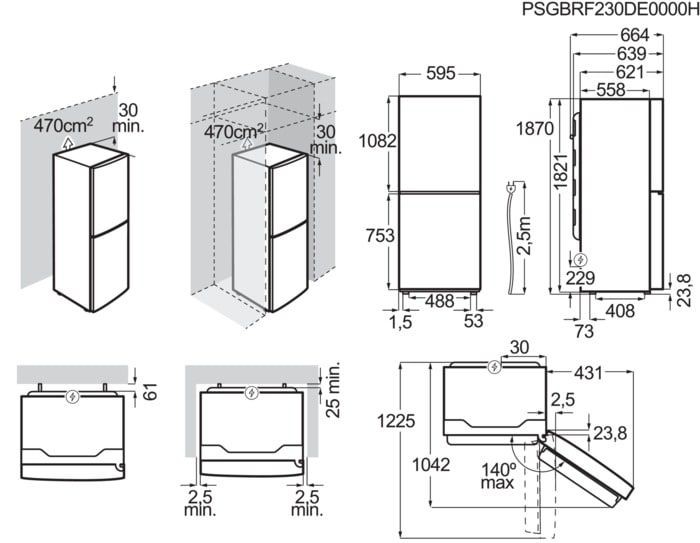 PSGBRF230DE0000H

470cm²
30 min.

470cm²
30 min.

595
1082
753
488
1,5
53
2,5m

664
639
621
558
1870
1821
229
23,8
408
73

61

25 min.
2,5 min.
2,5 min.

30
431
2,5
23,8
1225
1042
140° max