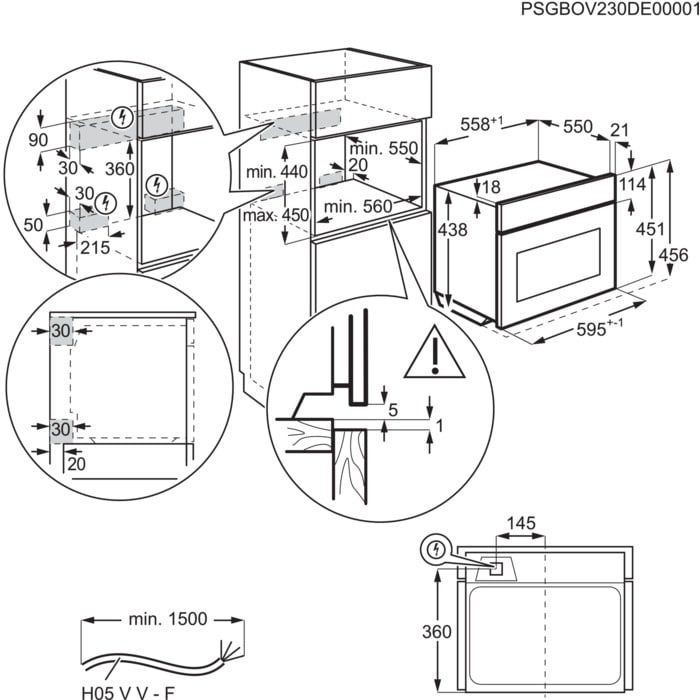 PSGBOV230DE00001

90
30
360
30
50
215

min. 440
max. 450
min. 550
20
min. 560

$558^{+1}$
550
21
18
114
438
451
456
$595^{+-1}$

30
30
20

5
1

145
360

min. 1500
H05 V V - F